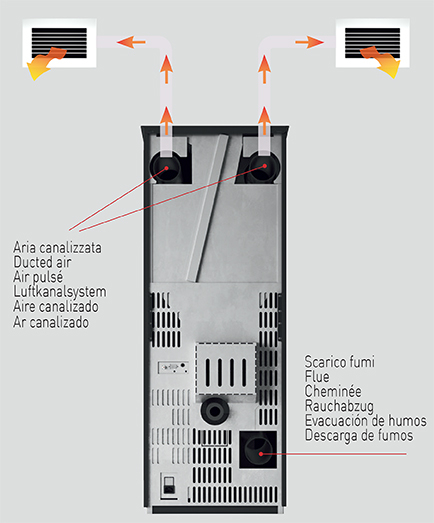 Aria canalizzata
Ducted air
Air pulsé
Luftkanalsystem
Aire canalizado
Ar canalizado

Scarico fumi
Flue
Cheminée
Rauchabzug
Evacuación de humos
Descarga de fumos