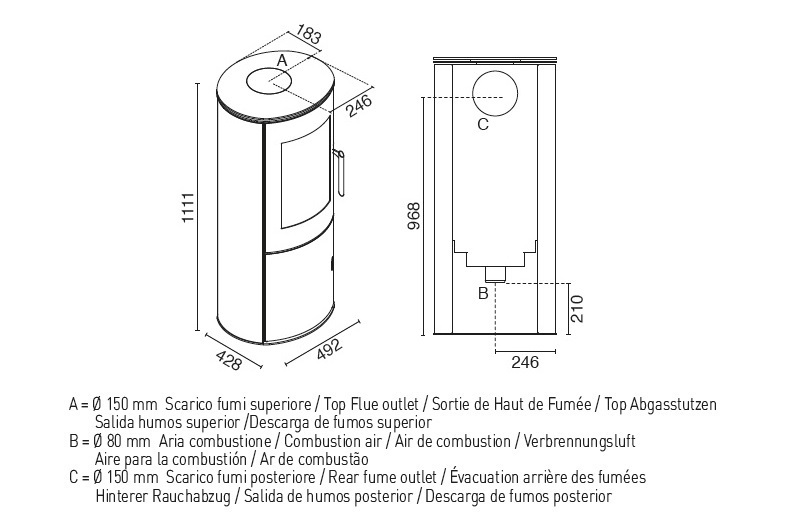 183
A
246
1111
428
492
C
968
B
210
246

A = Ø 150 mm Scarico fumi superiore / Top Flue outlet / Sortie de Haut de Fumée / Top Abgasstutzen Salida humos superior /Descarga de fumos superior
B = Ø 80 mm Aria combustione / Combustion air / Air de combustion / Verbrennungsluft Aire para la combustión / Ar de combustão
C = Ø 150 mm Scarico fumi posteriore / Rear fume outlet / Évacuation arrière des fumées Hinterer Rauchabzug / Salida de humos posterior / Descarga de fumos posterior