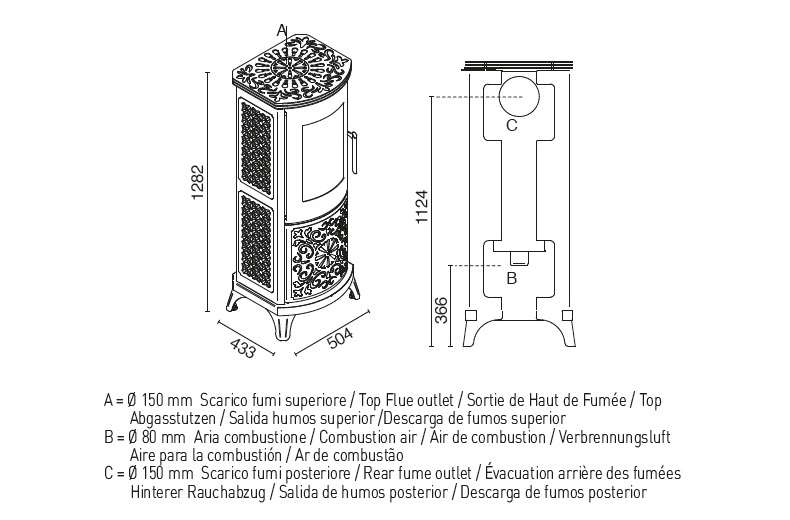 A

1282

433

504

C

1124

B

366

A = Ø 150 mm Scarico fumi superiore / Top Flue outlet / Sortie de Haut de Fumée / Top Abgasstutzen / Salida humos superior /Descarga de fumos superior
B = Ø 80 mm Aria combustione / Combustion air / Air de combustion / Verbrennungsluft Aire para la combustión / Ar de combustão
C = Ø 150 mm Scarico fumi posteriore / Rear fume outlet / Évacuation arrière des fumées Hinterer Rauchabzug / Salida de humos posterior / Descarga de fumos posterior