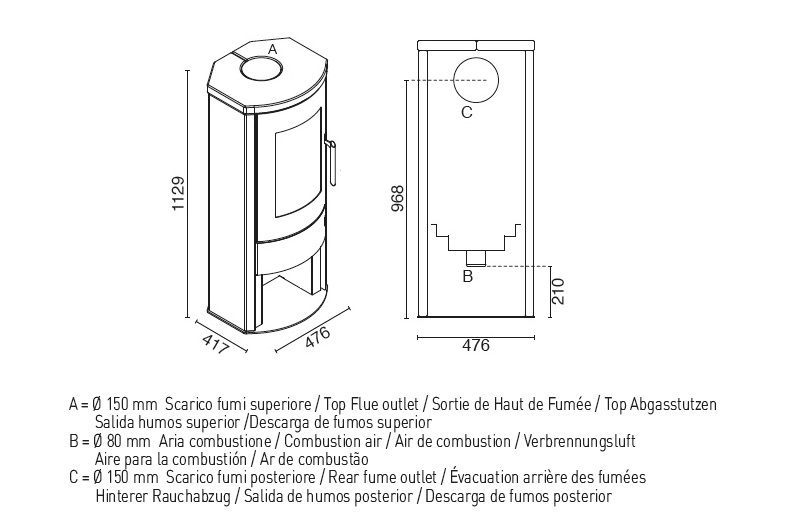 A

1129

417

476

C

968

B

210

476

A = Ø 150 mm Scarico fumi superiore / Top Flue outlet / Sortie de Haut de Fumée / Top Abgasstutzen
Salida humos superior /Descarga de fumos superior
B = Ø 80 mm Aria combustione / Combustion air / Air de combustion / Verbrennungsluft
Aire para la combustión / Ar de combustão
C = Ø 150 mm Scarico fumi posteriore / Rear fume outlet / Évacuation arrière des fumées
Hinterer Rauchabzug / Salida de humos posterior / Descarga de fumos posterior