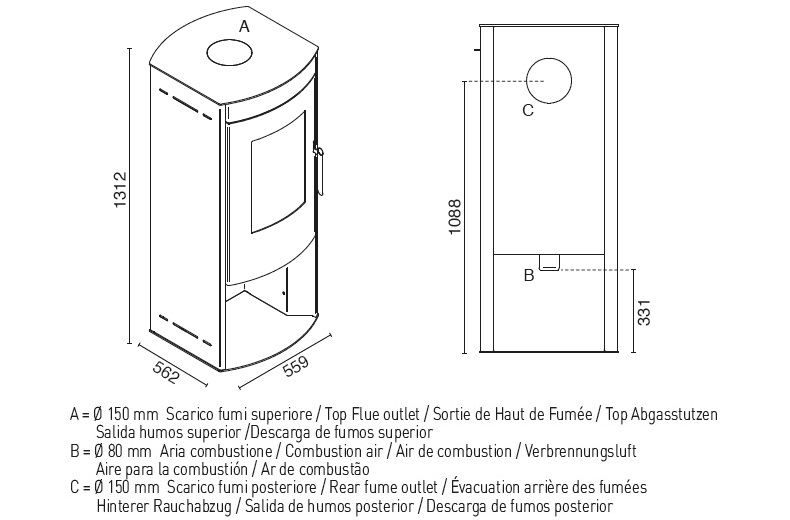 A

1312

562

559

C

1088

B

331

A = Ø 150 mm Scarico fumi superiore / Top Flue outlet / Sortie de Haut de Fumée / Top Abgasstutzen
Salida humos superior /Descarga de fumos superior
B = Ø 80 mm Aria combustione / Combustion air / Air de combustion / Verbrennungsluft
Aire para la combustión / Ar de combustão
C = Ø 150 mm Scarico fumi posteriore / Rear fume outlet / Évacuation arrière des fumées
Hinterer Rauchabzug / Salida de humos posterior / Descarga de fumos posterior