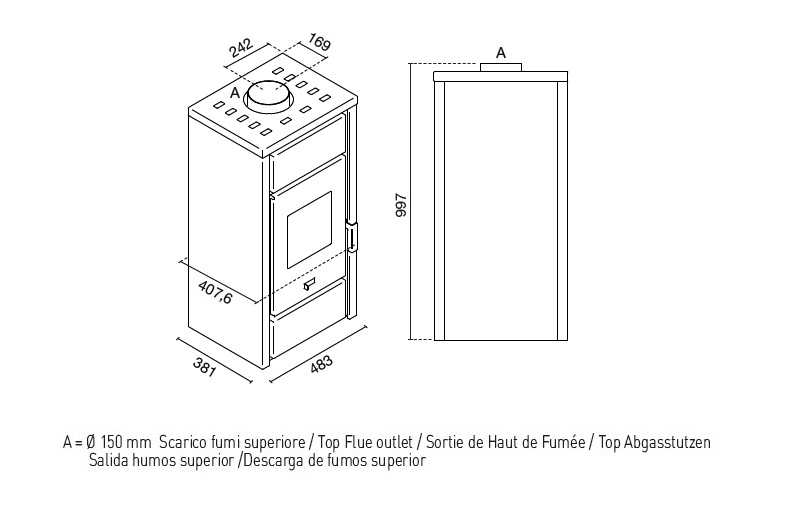 242
169
A
407,6
381
483
A
997

A = Ø 150 mm Scarico fumi superiore / Top Flue outlet / Sortie de Haut de Fumée / Top Abgasstutzen
Salida humos superior /Descarga de fumos superior