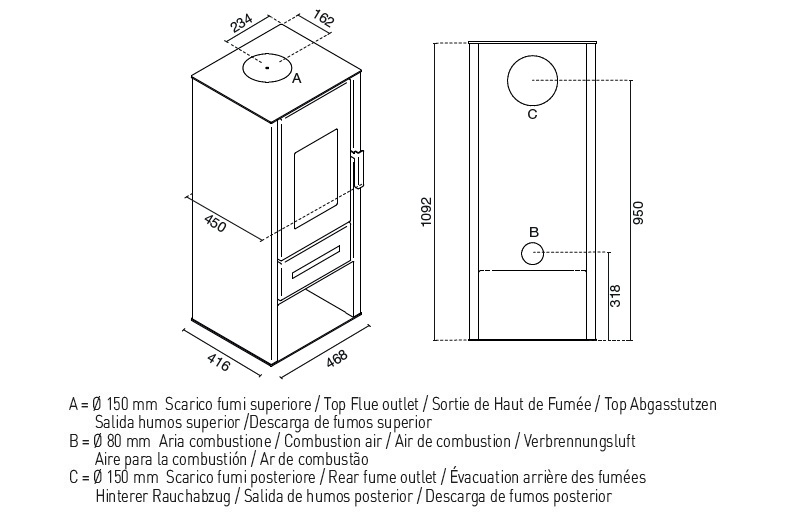 234
162
A
450
416
468
1092
C
B
950
318

A = Ø 150 mm Scarico fumi superiore / Top Flue outlet / Sortie de Haut de Fumée / Top Abgasstutzen
Salida humos superior /Descarga de fumos superior
B = Ø 80 mm Aria combustione / Combustion air / Air de combustion / Verbrennungsluft
Aire para la combustión / Ar de combustão
C = Ø 150 mm Scarico fumi posteriore / Rear fume outlet / Évacuation arrière des fumées
Hinterer Rauchabzug / Salida de humos posterior / Descarga de fumos posterior