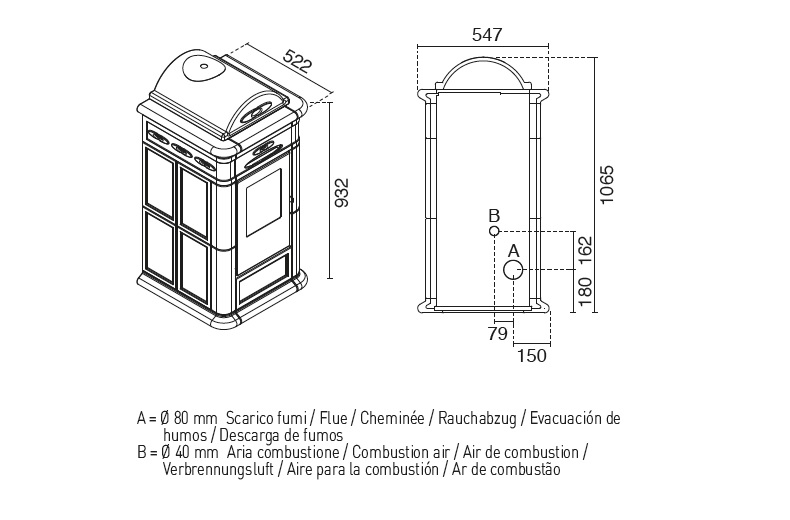 522

932

547

1065

B

A

162

180

79

150

A = Ø 80 mm Scarico fumi / Flue / Cheminée / Rauchabzug / Evacuación de humos / Descarga de fumos
B = Ø 40 mm Aria combustione / Combustion air / Air de combustion / Verbrennungsluft / Aire para la combustión / Ar de combustão