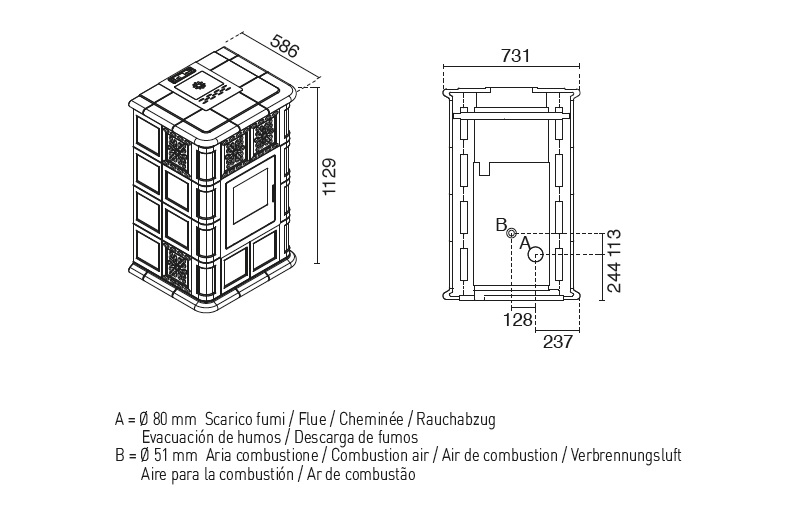 586

1129

731

B

A

113

244

128

237

A = Ø 80 mm Scarico fumi / Flue / Cheminée / Rauchabzug
Evacuación de humos / Descarga de fumos
B = Ø 51 mm Aria combustione / Combustion air / Air de combustion / Verbrennungsluft
Aire para la combustión / Ar de combustão