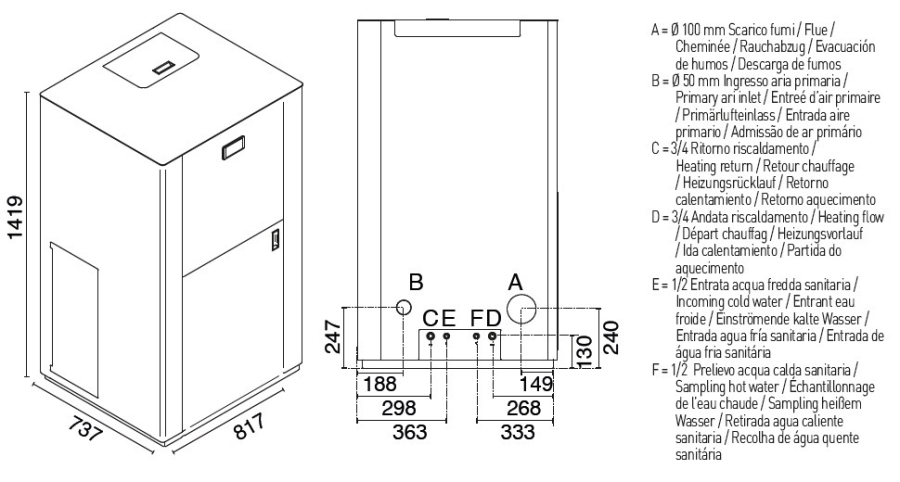 1419

737

817

B

A

C E

F D

247

240

130

188

149

298

268

363

333

A = Ø 100 mm Scarico fumi / Flue / Cheminée / Rauchabzug / Evacuación de humos / Descarga de fumos
B = Ø 50 mm Ingresso aria primaria / Primary ari inlet / Entreé d'air primaire / Primärlufteinlass / Entrada aire primario / Admissão de ar primário
C = 3/4 Ritorno riscaldamento / Heating return / Retour chauffage / Heizungsrücklauf / Retorno calentamiento / Retorno aquecimento
D = 3/4 Andata riscaldamento / Heating flow / Départ chauffag / Heizungsvorlauf / Ida calentamiento / Partida do aquecimento
E = 1/2 Entrata acqua fredda sanitaria / Incoming cold water / Entrant eau froide / Einströmende kalte Wasser / Entrada agua fría sanitaria / Entrada de água fria sanitária
F = 1/2 Prelievo acqua calda sanitaria / Sampling hot water / Échantillonnage de l'eau chaude / Sampling heißem Wasser / Retirada agua caliente sanitaria / Recolha de água quente sanitária