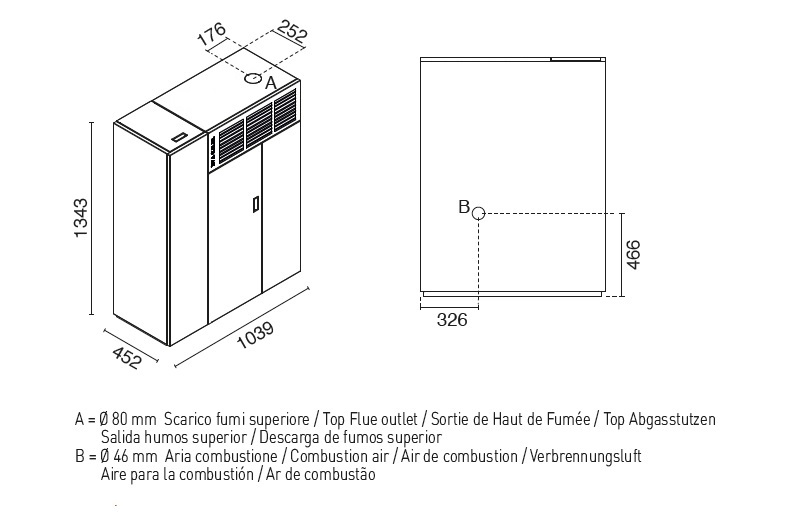 176
252
A
1343
452
1039
B
466
326

A = Ø 80 mm Scarico fumi superiore / Top Flue outlet / Sortie de Haut de Fumée / Top Abgasstutzen
Salida humos superior / Descarga de fumos superior
B = Ø 46 mm Aria combustione / Combustion air / Air de combustion / Verbrennungsluft
Aire para la combustión / Ar de combustão