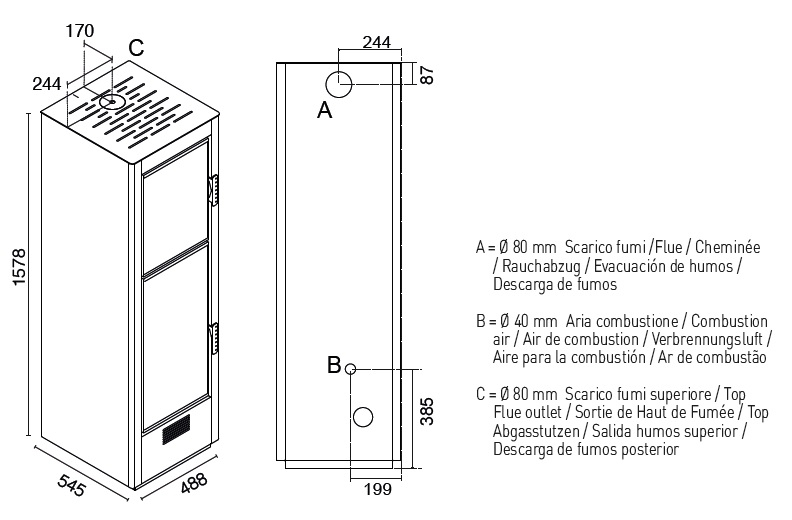 170

C

244

1578

545

488

244

87

A

B

385

199

A = Ø 80 mm Scarico fumi / Flue / Cheminée / Rauchabzug / Evacuación de humos / Descarga de fumos

B = Ø 40 mm Aria combustione / Combustion air / Air de combustion / Verbrennungsluft / Aire para la combustión / Ar de combustão

C = Ø 80 mm Scarico fumi superiore / Top Flue outlet / Sortie de Haut de Fumée / Top Abgasstutzen / Salida humos superior / Descarga de fumos posterior