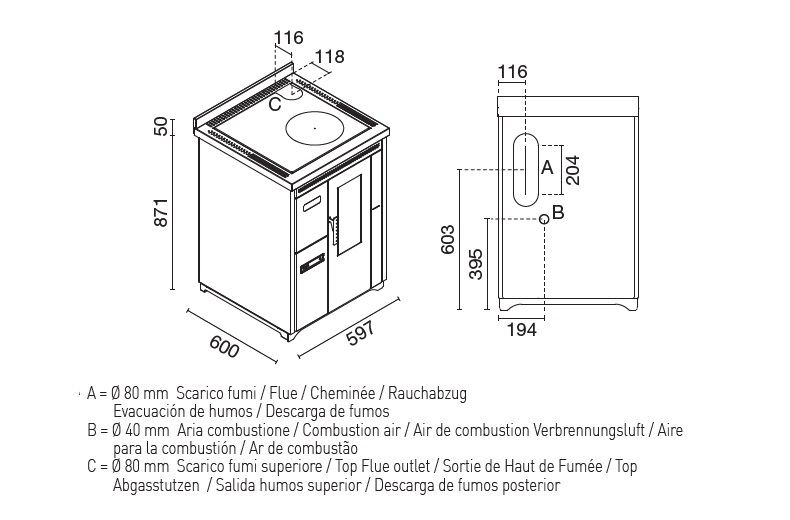 116

118

C

50

871

600

597

116

A

204

B

603

395

194

A = Ø 80 mm Scarico fumi / Flue / Cheminée / Rauchabzug Evacuación de humos / Descarga de fumos
B = Ø 40 mm Aria combustione / Combustion air / Air de combustion Verbrennungsluft / Aire para la combustión / Ar de combustão
C = Ø 80 mm Scarico fumi superiore / Top Flue outlet / Sortie de Haut de Fumée / Top Abgasstutzen / Salida humos superior / Descarga de fumos posterior