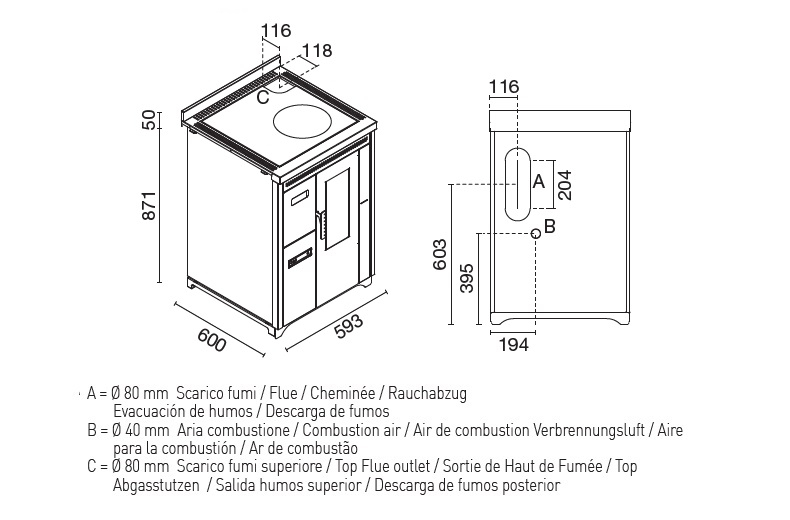 116
118
C
50
871
600
593
116
A
204
B
603
395
194

A = Ø 80 mm Scarico fumi / Flue / Cheminée / Rauchabzug Evacuación de humos / Descarga de fumos
B = Ø 40 mm Aria combustione / Combustion air / Air de combustion Verbrennungsluft / Aire para la combustión / Ar de combustão
C = Ø 80 mm Scarico fumi superiore / Top Flue outlet / Sortie de Haut de Fumée / Top Abgasstutzen / Salida humos superior / Descarga de fumos posterior