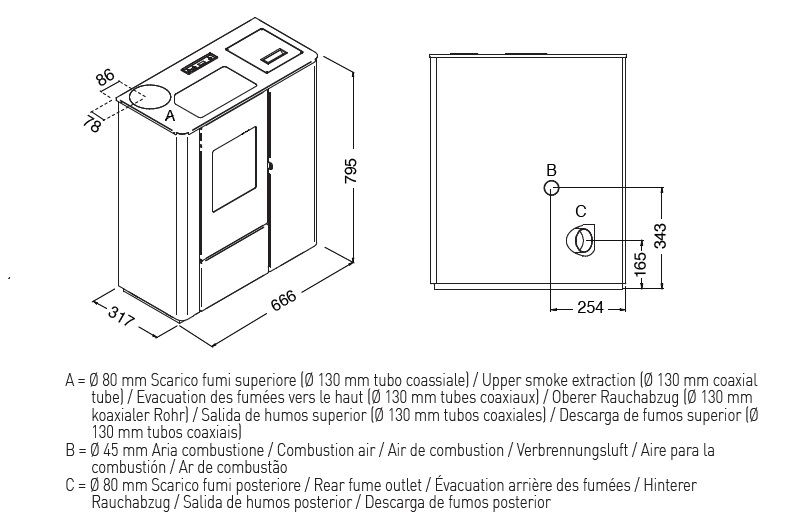 86
78
A
795
317
666
B
C
343
165
254

A = Ø 80 mm Scarico fumi superiore (Ø 130 mm tubo coassiale) / Upper smoke extraction (Ø 130 mm coaxial tube) / Evacuation des fumées vers le haut (Ø 130 mm tubes coaxiaux) / Oberer Rauchabzug (Ø 130 mm koaxialer Rohr) / Salida de humos superior (Ø 130 mm tubos coaxiales) / Descarga de fumos superior (Ø 130 mm tubos coaxiais)
B = Ø 45 mm Aria combustione / Combustion air / Air de combustion / Verbrennungsluft / Aire para la combustión / Ar de combustão
C = Ø 80 mm Scarico fumi posteriore / Rear fume outlet / Évacuation arrière des fumées / Hinterer Rauchabzug / Salida de humos posterior / Descarga de fumos posterior