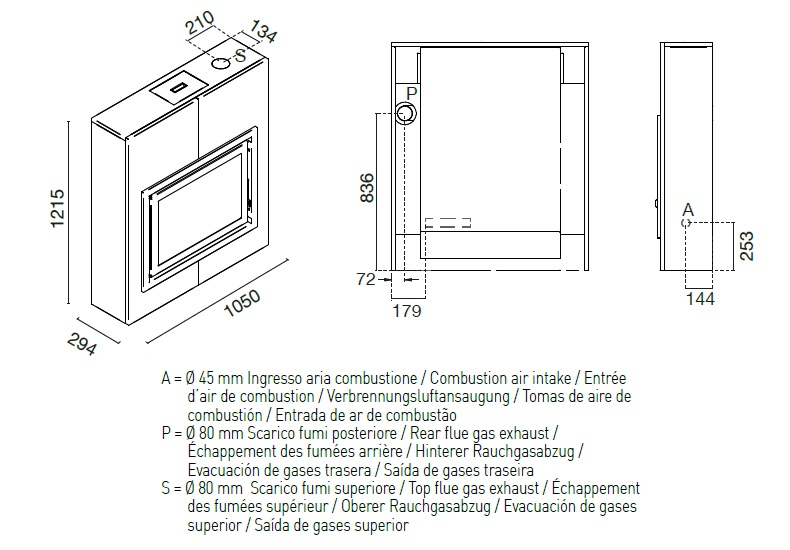 210
134
S
1215
1050
294
P
836
72
179
A
253
144

A = Ø 45 mm Ingresso aria combustione / Combustion air intake / Entrée d'air de combustion / Verbrennungsluftansaugung / Tomas de aire de combustión / Entrada de ar de combustão
P = Ø 80 mm Scarico fumi posteriore / Rear flue gas exhaust / Échappement des fumées arrière / Hinterer Rauchgasabzug / Evacuación de gases trasera / Saída de gases traseira
S = Ø 80 mm Scarico fumi superiore / Top flue gas exhaust / Échappement des fumées supérieur / Oberer Rauchgasabzug / Evacuación de gases superior / Saída de gases superior