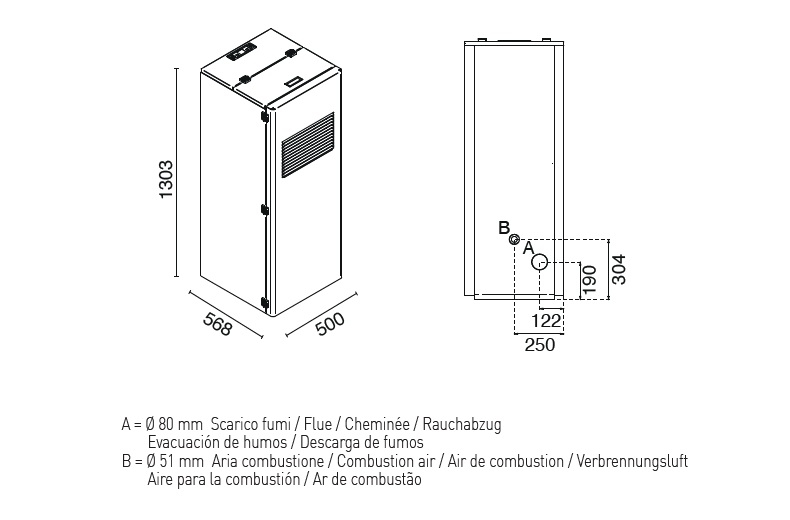 1303

568

500

B

A

190

304

122

250

A = Ø 80 mm Scarico fumi / Flue / Cheminée / Rauchabzug
Evacuación de humos / Descarga de fumos
B = Ø 51 mm Aria combustione / Combustion air / Air de combustion / Verbrennungsluft
Aire para la combustión / Ar de combustão